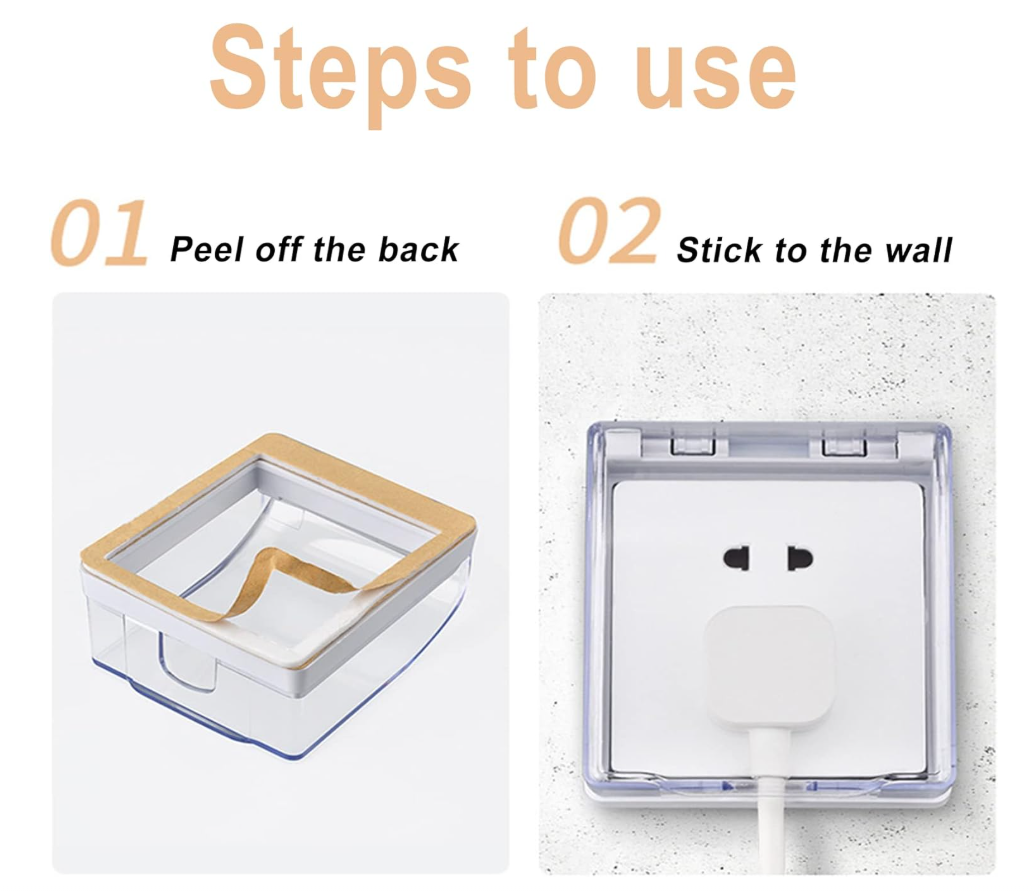 Steps to use

01 Peel off the back

02 Stick to the wall