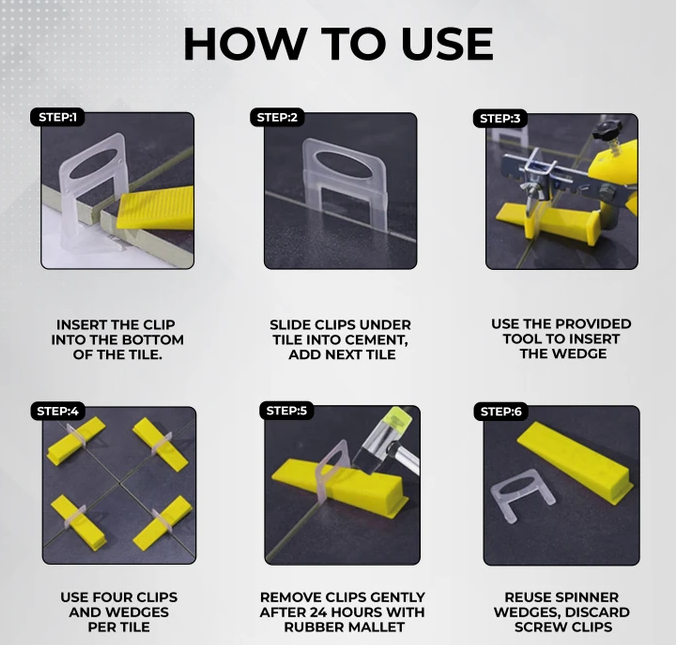 HOW TO USE

STEP:1

INSERT THE CLIP INTO THE BOTTOM OF THE TILE.

STEP:2

SLIDE CLIPS UNDER TILE INTO CEMENT, ADD NEXT TILE

STEP:3

USE THE PROVIDED TOOL TO INSERT THE WEDGE

STEP:4

USE FOUR CLIPS AND WEDGES PER TILE

STEP:5

REMOVE CLIPS GENTLY AFTER 24 HOURS WITH RUBBER MALLET

STEP:6

REUSE SPINNER WEDGES, DISCARD SCREW CLIPS